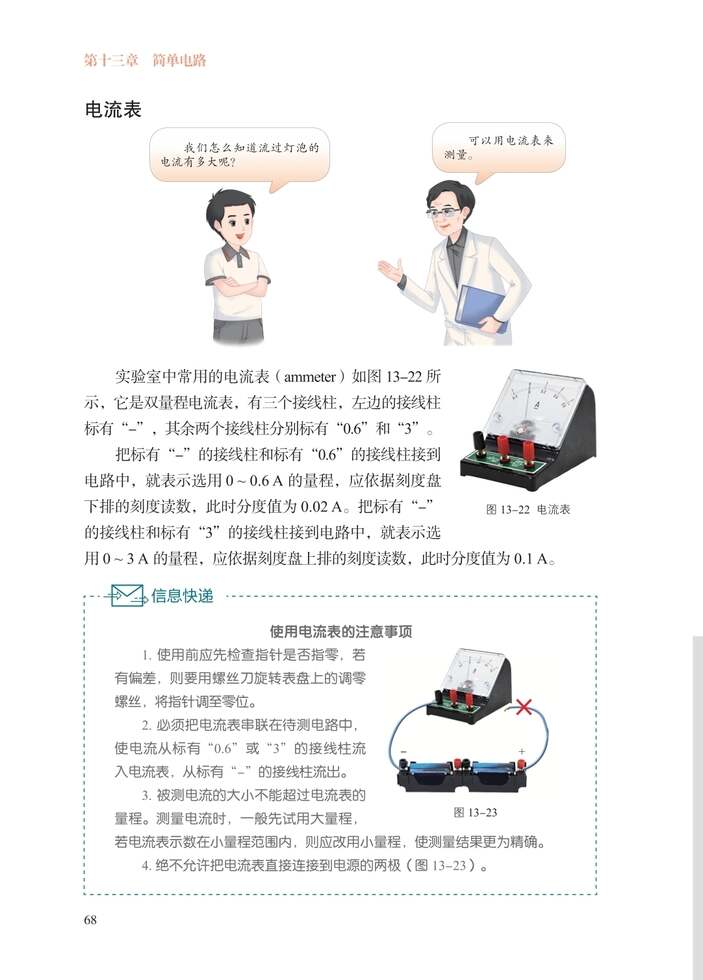 第十三章　简单电路

电流表

我们怎么知道流过灯泡的电流有多大呢？

可以用电流表来测量。

实验室中常用的电流表（ammeter）如图 13–22 所示，它是双量程电流表，有三个接线柱，左边的接线柱标有“–”，其余两个接线柱分别标有“0.6”和“3”。

把标有“–”的接线柱和标有“0.6”的接线柱接到电路中，就表示选用 0 ~ 0.6 A 的量程，应依据刻度盘下排的刻度读数，此时分度值为 0.02 A。把标有“–”的接线柱和标有“3”的接线柱接到电路中，就表示选用 0 ~ 3 A 的量程，应依据刻度盘上排的刻度读数，此时分度值为 0.1 A。

A

图 13–22　电流表

信息快递

使用电流表的注意事项

1. 使用前应先检查指针是否指零，若有偏差，则要用螺丝刀旋转表盘上的调零螺丝，将指针调至零位。

2. 必须把电流表串联在待测电路中，使电流从标有“0.6”或“3”的接线柱流入电流表，从标有“–”的接线柱流出。

3. 被测电流的大小不能超过电流表的量程。测量电流时，一般先试用大量程，若电流表示数在小量程范围内，则应改用小量程，使测量结果更为精确。

4. 绝不允许把电流表直接连接到电源的两极（图 13–23）。

–　+

图 13–23

68