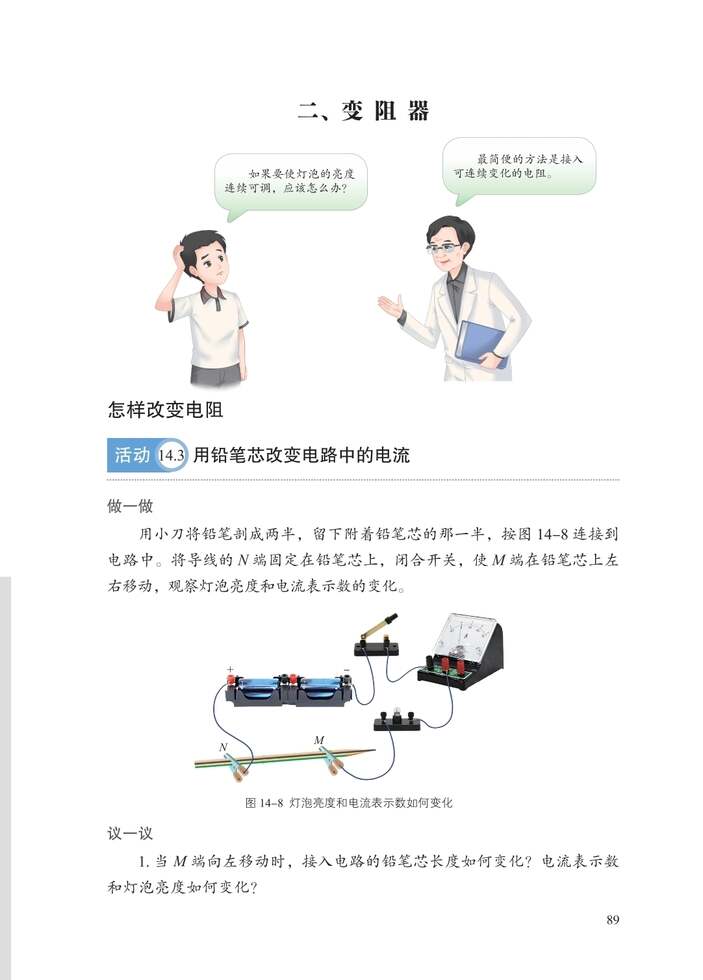 二、变 阻 器

如果要使灯泡的亮度连续可调，应该怎么办？

最简便的方法是接入可连续变化的电阻。

怎样改变电阻

活动 14.3 用铅笔芯改变电路中的电流

做一做

用小刀将铅笔剖成两半，留下附着铅笔芯的那一半，按图 14–8 连接到电路中。将导线的 $N$ 端固定在铅笔芯上，闭合开关，使 $M$ 端在铅笔芯上左右移动，观察灯泡亮度和电流表示数的变化。

+

−

$N$

$M$

图 14–8 灯泡亮度和电流表示数如何变化

议一议

1. 当 $M$ 端向左移动时，接入电路的铅笔芯长度如何变化？电流表示数和灯泡亮度如何变化？

89