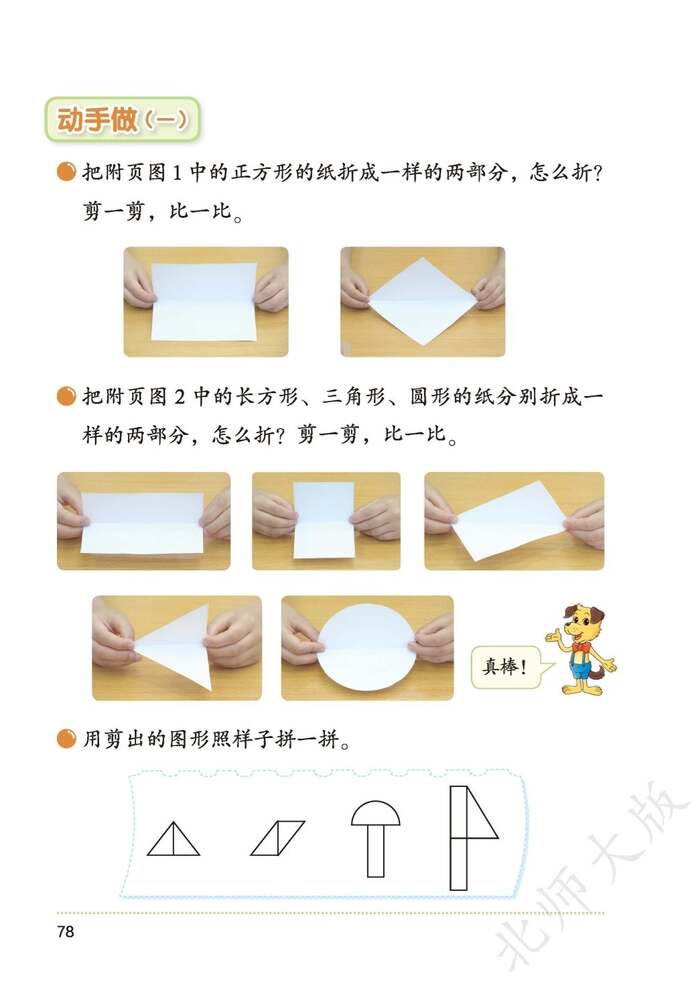 动手做（一）

把附页图 1 中的正方形的纸折成一样的两部分，怎么折？剪一剪，比一比。

把附页图 2 中的长方形、三角形、圆形的纸分别折成一样的两部分，怎么折？剪一剪，比一比。

真棒！

用剪出的图形照样子拼一拼。

78

北师大版